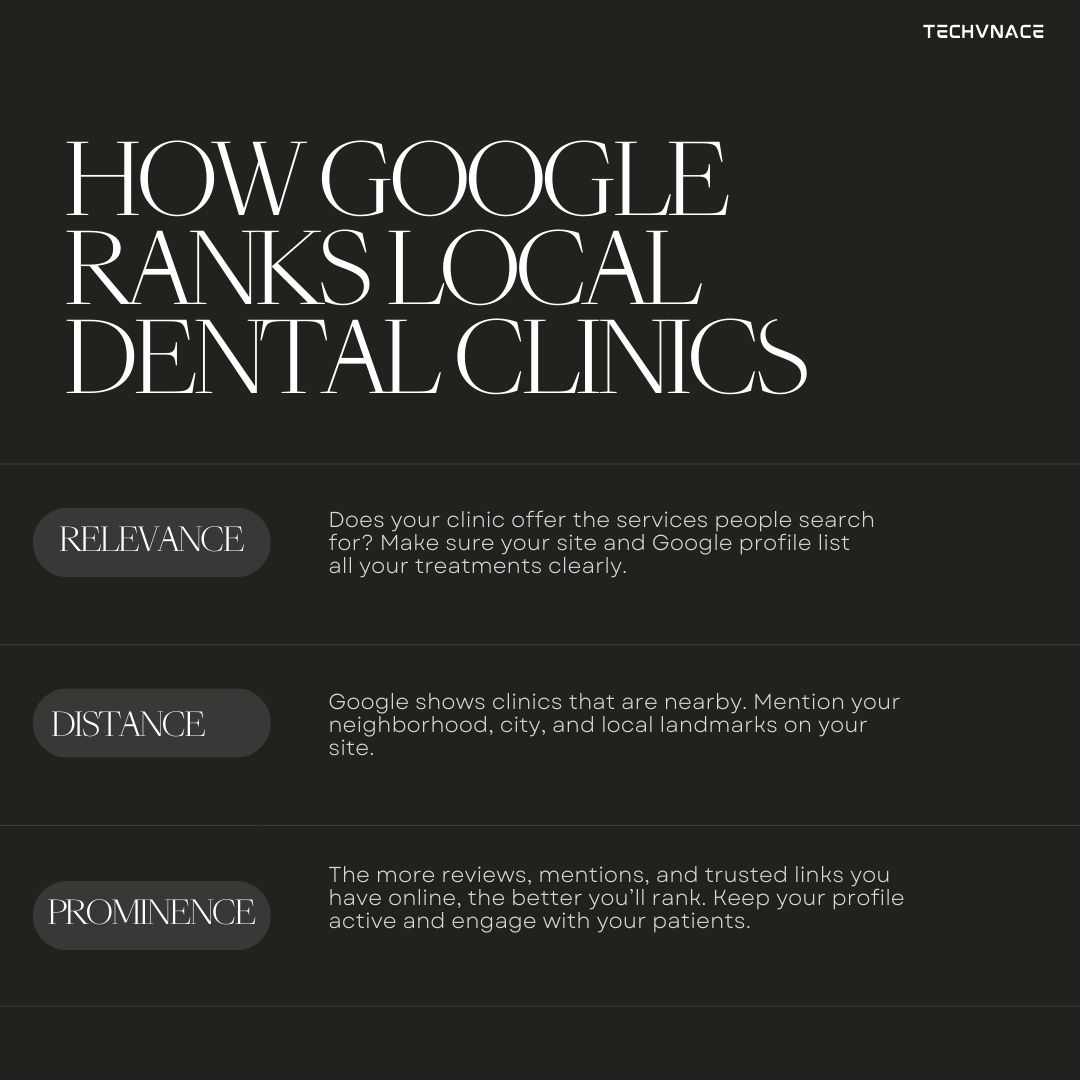 TECHVNACE

HOW GOOGLE RANKS LOCAL DENTAL CLINICS

RELEVANCE

Does your clinic offer the services people search for? Make sure your site and Google profile list all your treatments clearly.

DISTANCE

Google shows clinics that are nearby. Mention your neighborhood, city, and local landmarks on your site.

PROMINENCE

The more reviews, mentions, and trusted links you have online, the better you'll rank. Keep your profile active and engage with your patients.